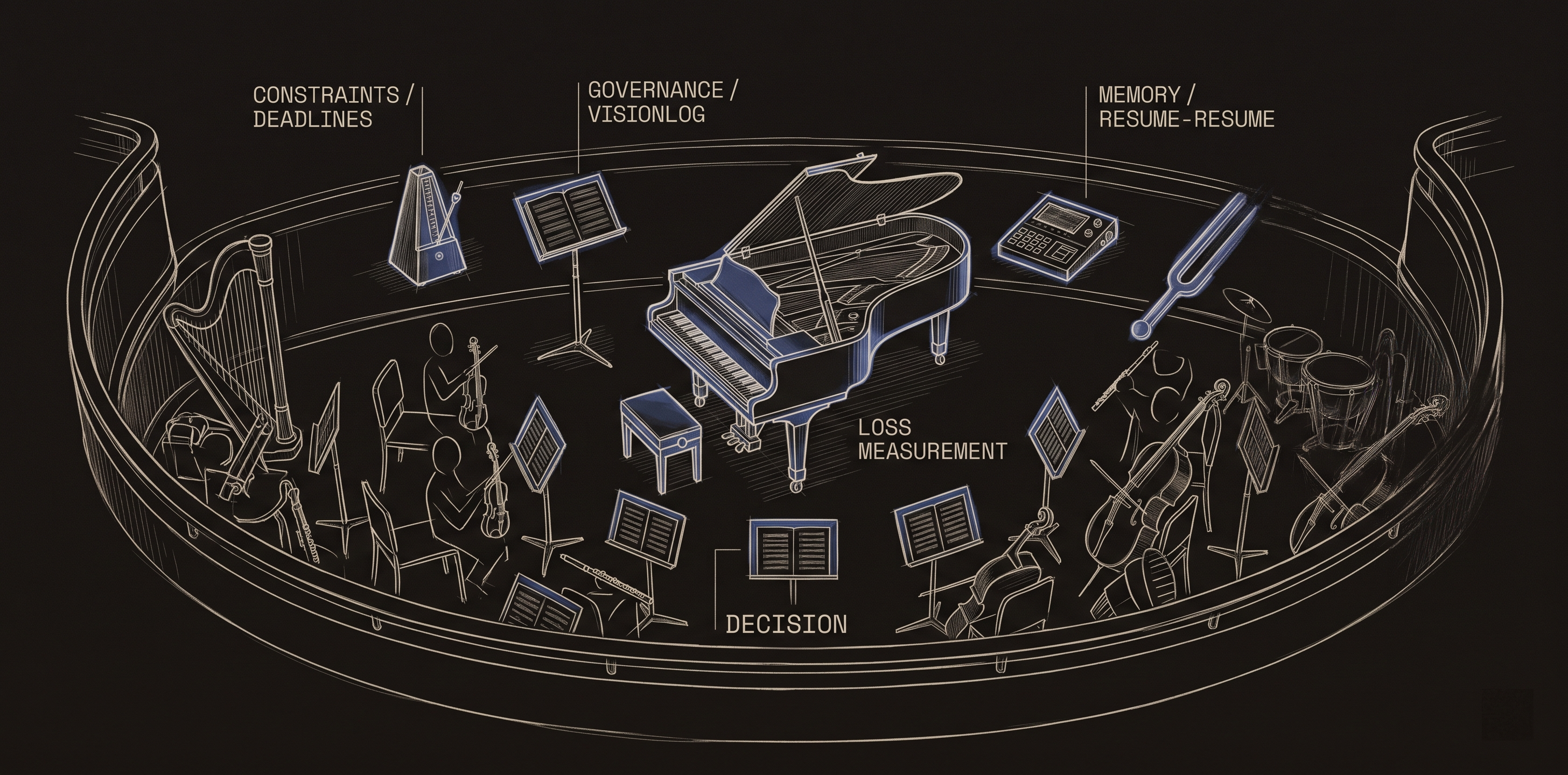 CONSTRAINTS / DEADLINES

GOVERNANCE / VISIONLOG

MEMORY / RESUME-RESUME

LOSS MEASUREMENT

DECISION